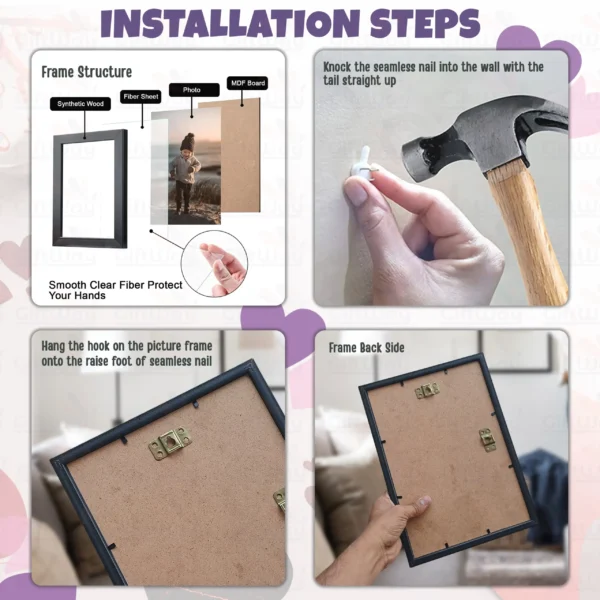 INSTALLATION STEPS

Frame Structure

Synthetic Wood

Fiber Sheet

Photo

MDF Board

Smooth Clear Fiber Protect Your Hands

Knock the seamless nail into the wall with the tail straight up

Hang the hook on the picture frame onto the raise foot of seamless nail

Frame Back Side